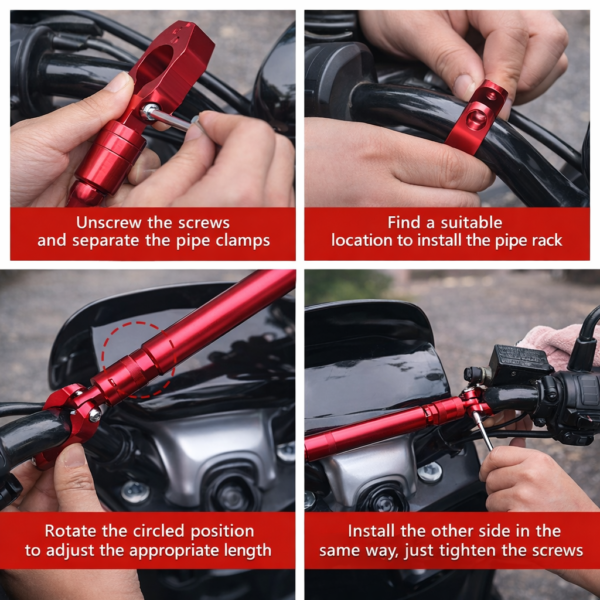 Unscrew the screws and separate the pipe clamps

Find a suitable location to install the pipe rack

Rotate the circled position to adjust the appropriate length

Install the other side in the same way, just tighten the screws