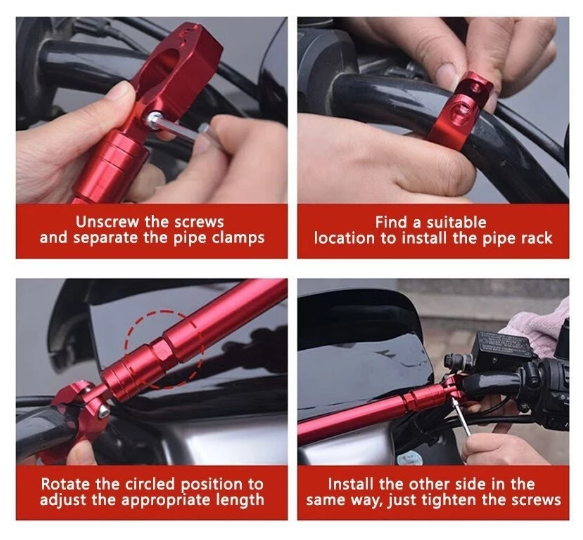 Unscrew the screws and separate the pipe clamps

Find a suitable location to install the pipe rack

Rotate the circled position to adjust the appropriate length

Install the other side in the same way, just tighten the screws